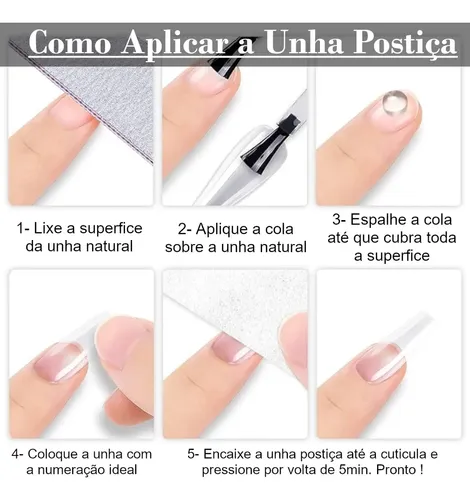 Como Aplicar a Unha Postiça

1- Lixe a superfice da unha natural

2- Aplique a cola sobre a unha natural

3- Espalhe a cola até que cubra toda a superfice

4- Coloque a unha com a numeração ideal

5- Encaixe a unha postiça até a cuticula e pressione por volta de 5min. Pronto !