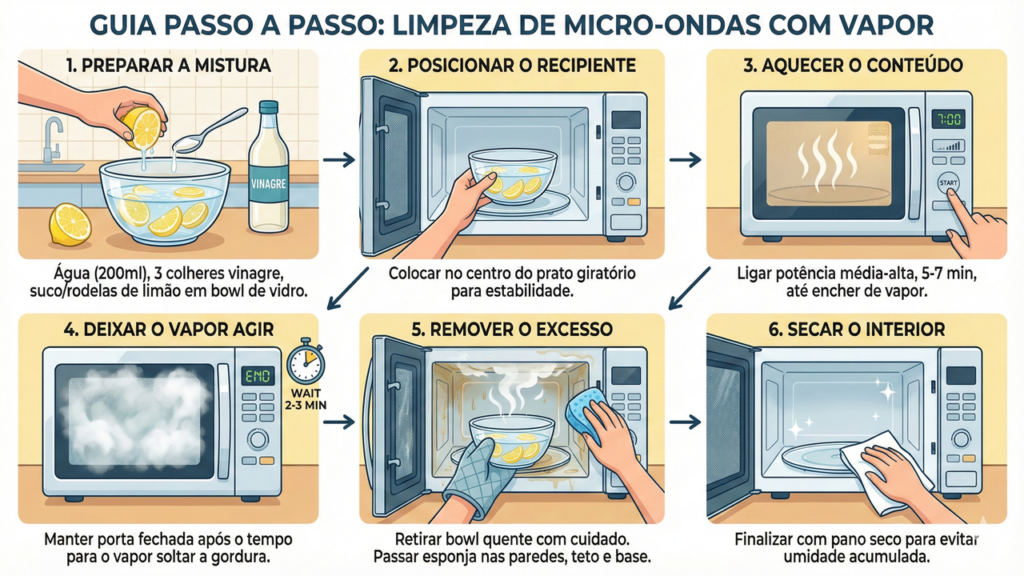 GUIA PASSO A PASSO: LIMPEZA DE MICRO-ONDAS COM VAPOR

1. PREPARAR A MISTURA

VINAGRE

Água (200ml), 3 colheres vinagre, suco/rodelas de limão em bowl de vidro.

2. POSICIONAR O RECIPIENTE

Colocar no centro do prato giratório para estabilidade.

3. AQUECER O CONTEÚDO

7:00

START

Ligar potência média-alta, 5-7 min, até encher de vapor.

4. DEIXAR O VAPOR AGIR

END

WAIT 2-3 MIN

Manter porta fechada após o tempo para o vapor soltar a gordura.

5. REMOVER O EXCESSO

Retirar bowl quente com cuidado. Passar esponja nas paredes, teto e base.

6. SECAR O INTERIOR

Finalizar com pano seco para evitar umidade acumulada.