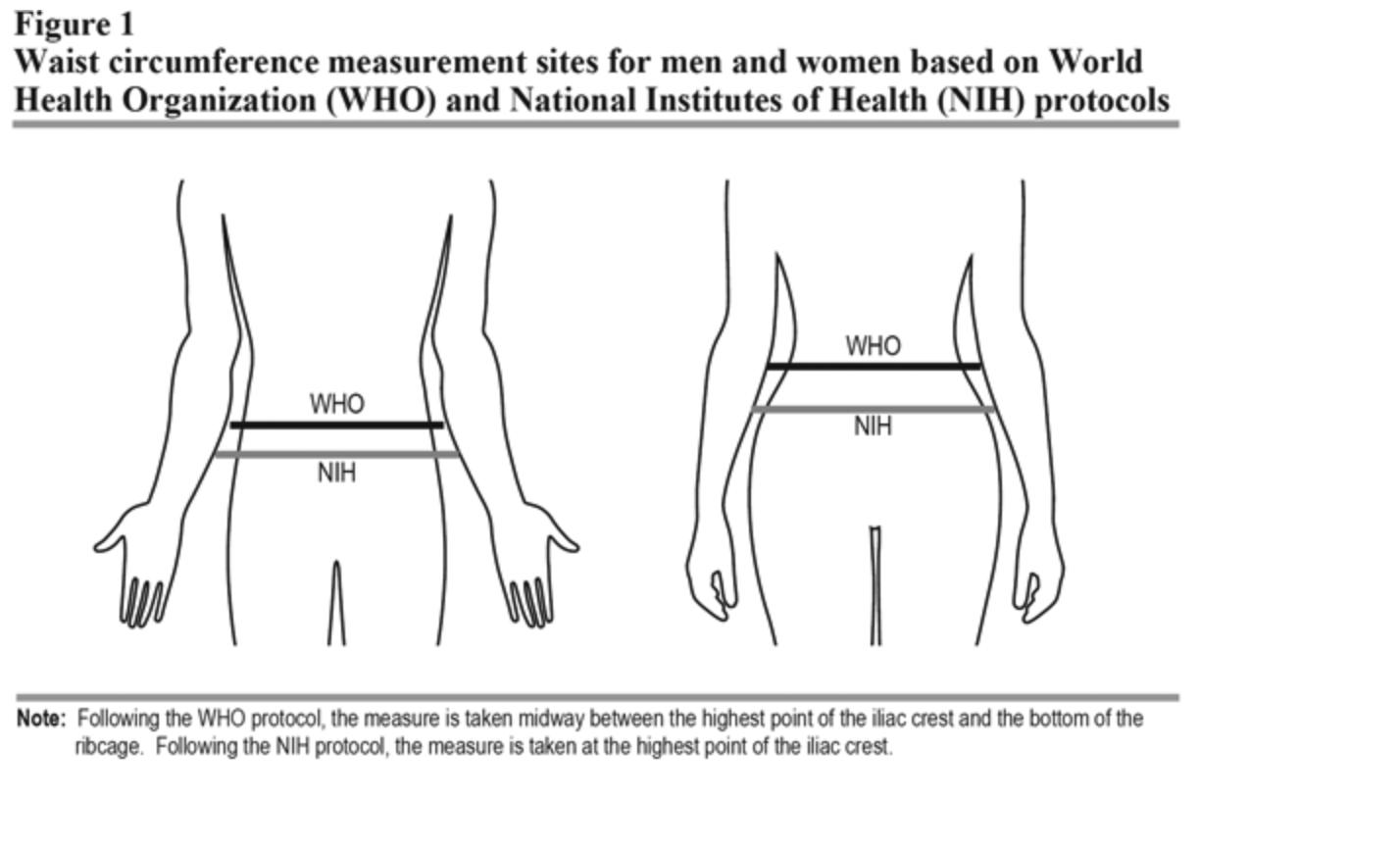 Figure 1
Waist circumference measurement sites for men and women based on World Health Organization (WHO) and National Institutes of Health (NIH) protocols

WHO

NIH

WHO

NIH

Note: Following the WHO protocol, the measure is taken midway between the highest point of the iliac crest and the bottom of the ribcage. Following the NIH protocol, the measure is taken at the highest point of the iliac crest.