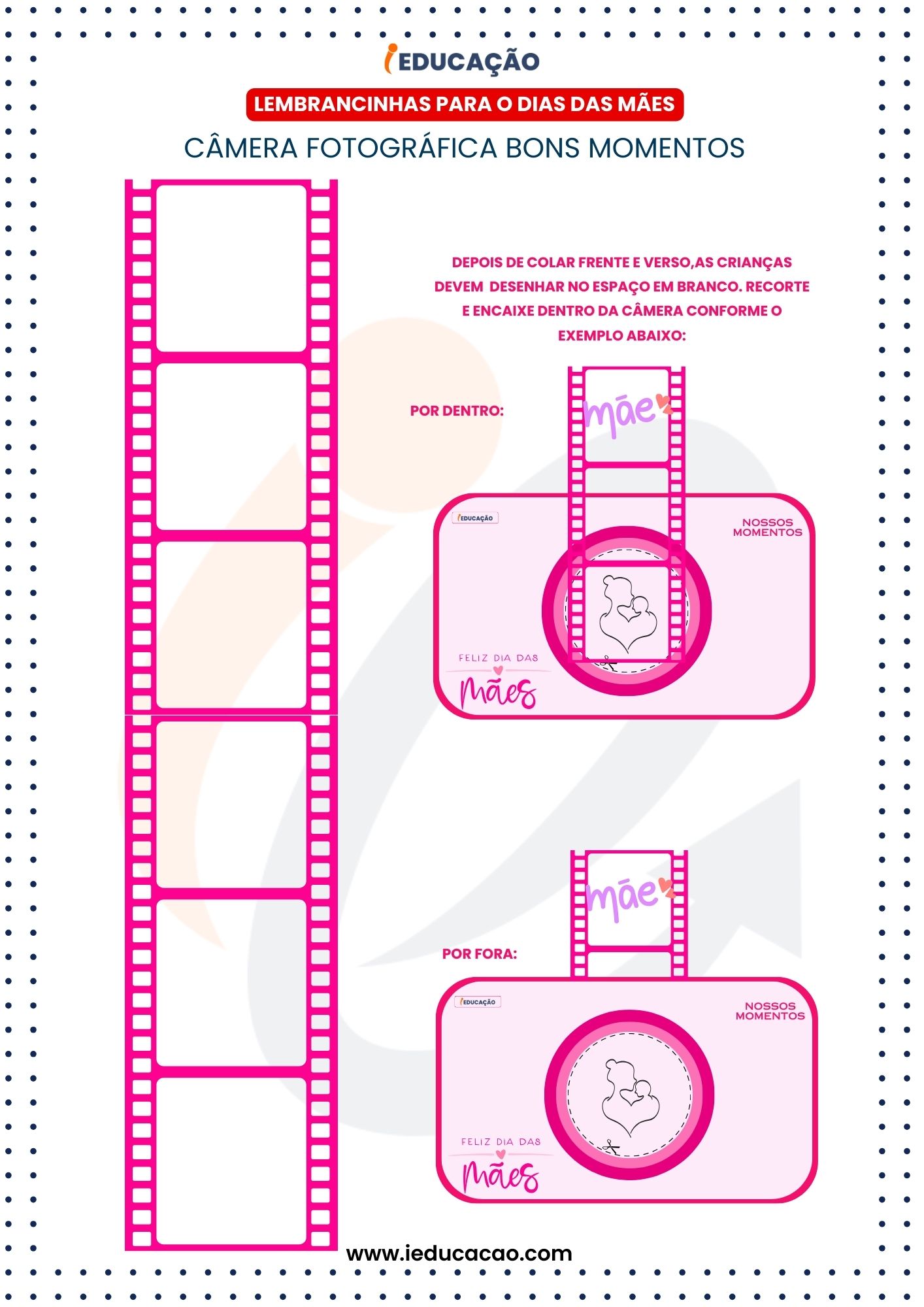 iEDUCAÇÃO

LEMBRANCINHAS PARA O DIAS DAS MÃES

CÂMERA FOTOGRÁFICA BONS MOMENTOS

DEPOIS DE COLAR FRENTE E VERSO,AS CRIANÇAS DEVEM DESENHAR NO ESPAÇO EM BRANCO. RECORTE E ENCAIXE DENTRO DA CÂMERA CONFORME O EXEMPLO ABAIXO:

POR DENTRO:

mãe

iEDUCAÇÃO

NOSSOS MOMENTOS

FELIZ DIA DAS

Mães

POR FORA:

mãe

iEDUCAÇÃO

NOSSOS MOMENTOS

FELIZ DIA DAS

Mães

www.ieducacao.com