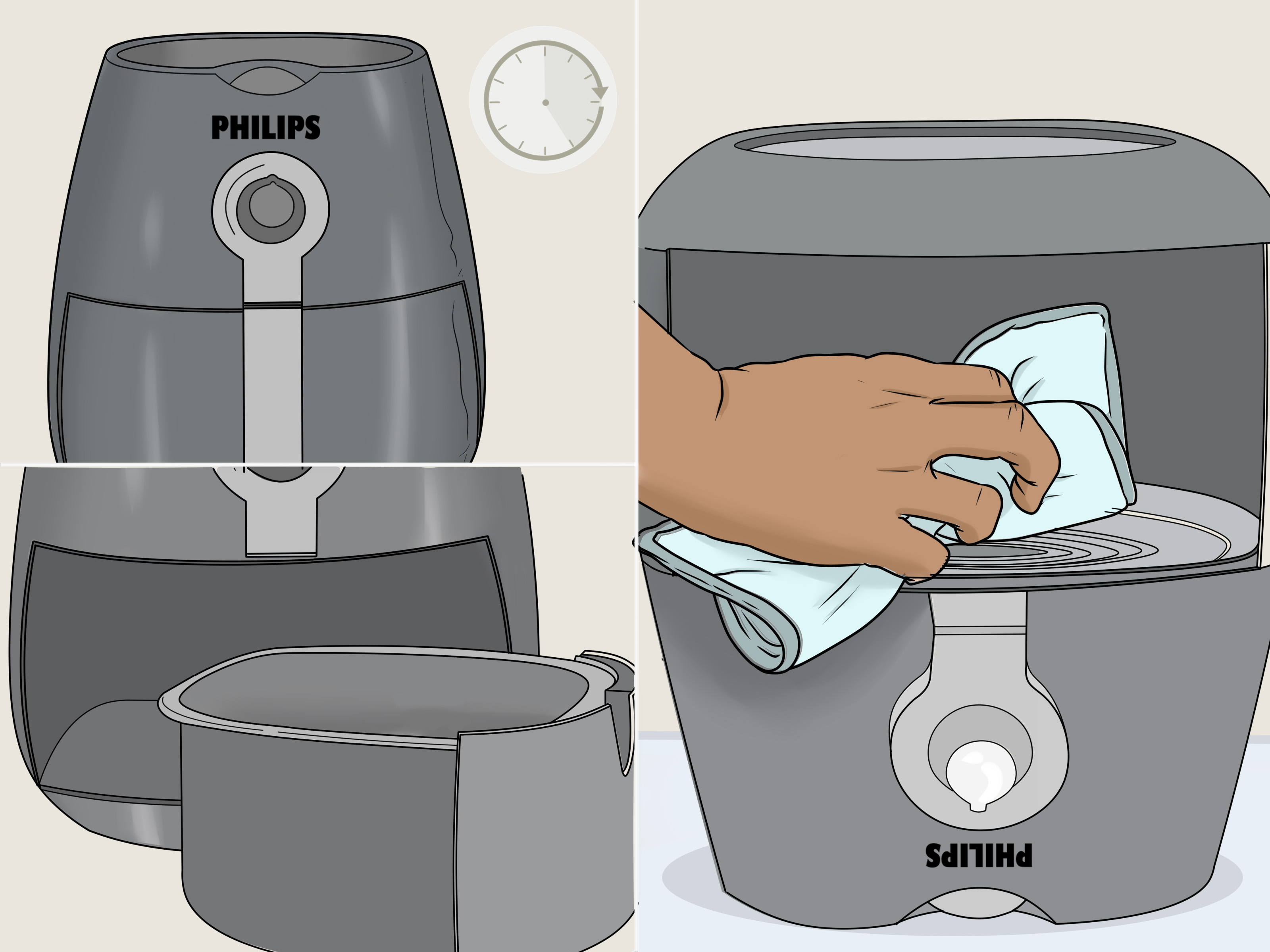 PHILIPS

PHILIPS