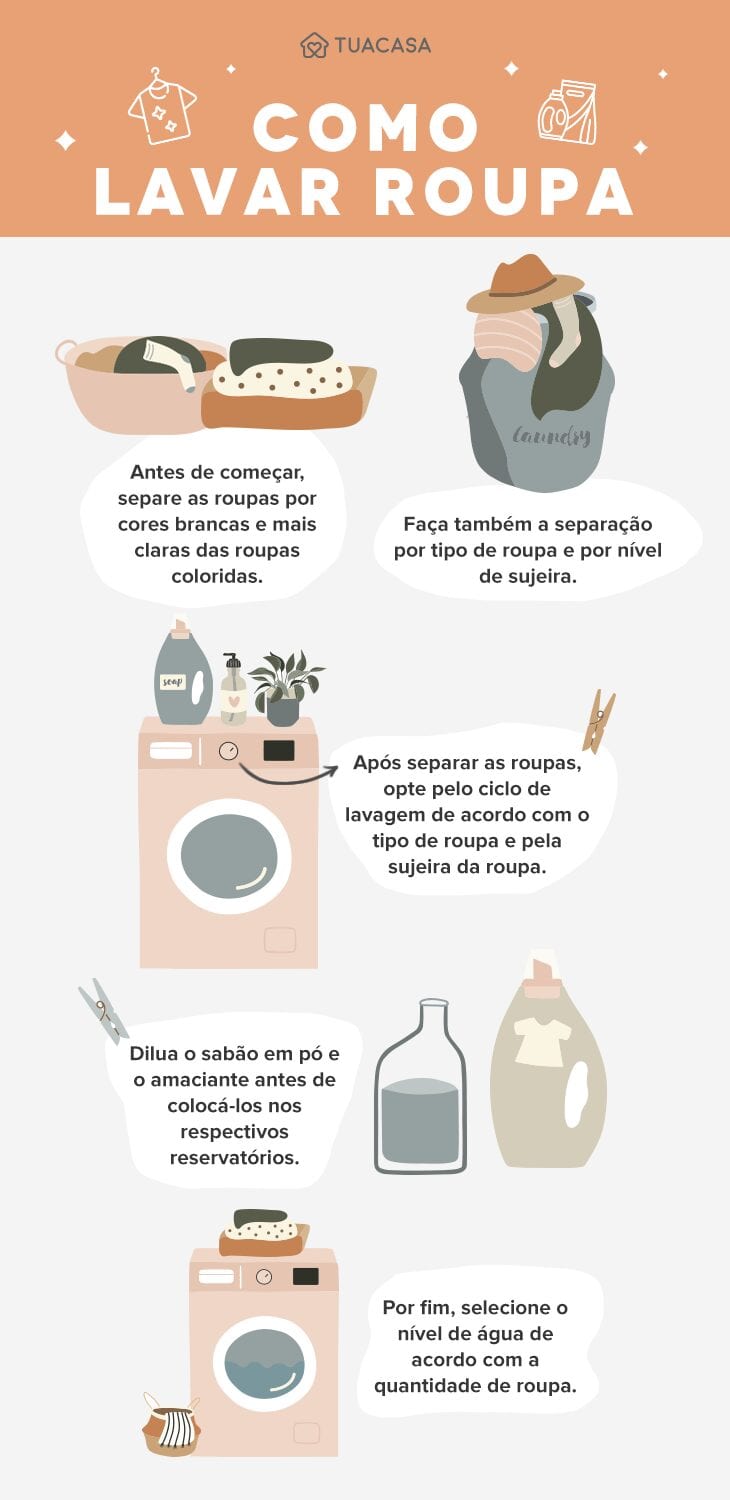 TUACASA

COMO LAVAR ROUPA

Antes de começar, separe as roupas por cores brancas e mais claras das roupas coloridas.

Laundry

Faça também a separação por tipo de roupa e por nível de sujeira.

soap

Após separar as roupas, opte pelo ciclo de lavagem de acordo com o tipo de roupa e pela sujeira da roupa.

Dilua o sabão em pó e o amaciante antes de colocá-los nos respectivos reservatórios.

Por fim, selecione o nível de água de acordo com a quantidade de roupa.