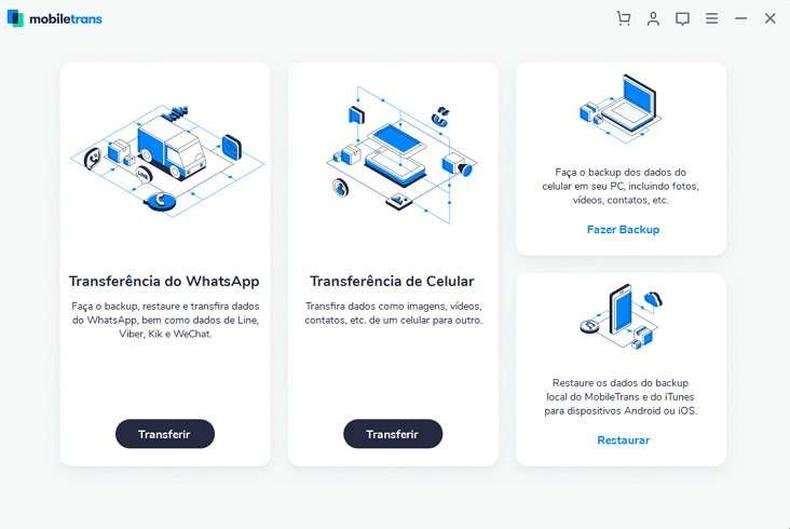 mobiletrans

Transferência do WhatsApp

Faça o backup, restaure e transfira dados do WhatsApp, bem como dados de Line, Viber, Kik e WeChat.

Transferir

Transferência de Celular

Transfira dados como imagens, vídeos, contatos, etc. de um celular para outro.

Transferir

Faça o backup dos dados do celular em seu PC, incluindo fotos, vídeos, contatos, etc.

Fazer Backup

Restaure os dados do backup local do MobileTrans e do iTunes para dispositivos Android ou iOS.

Restaurar