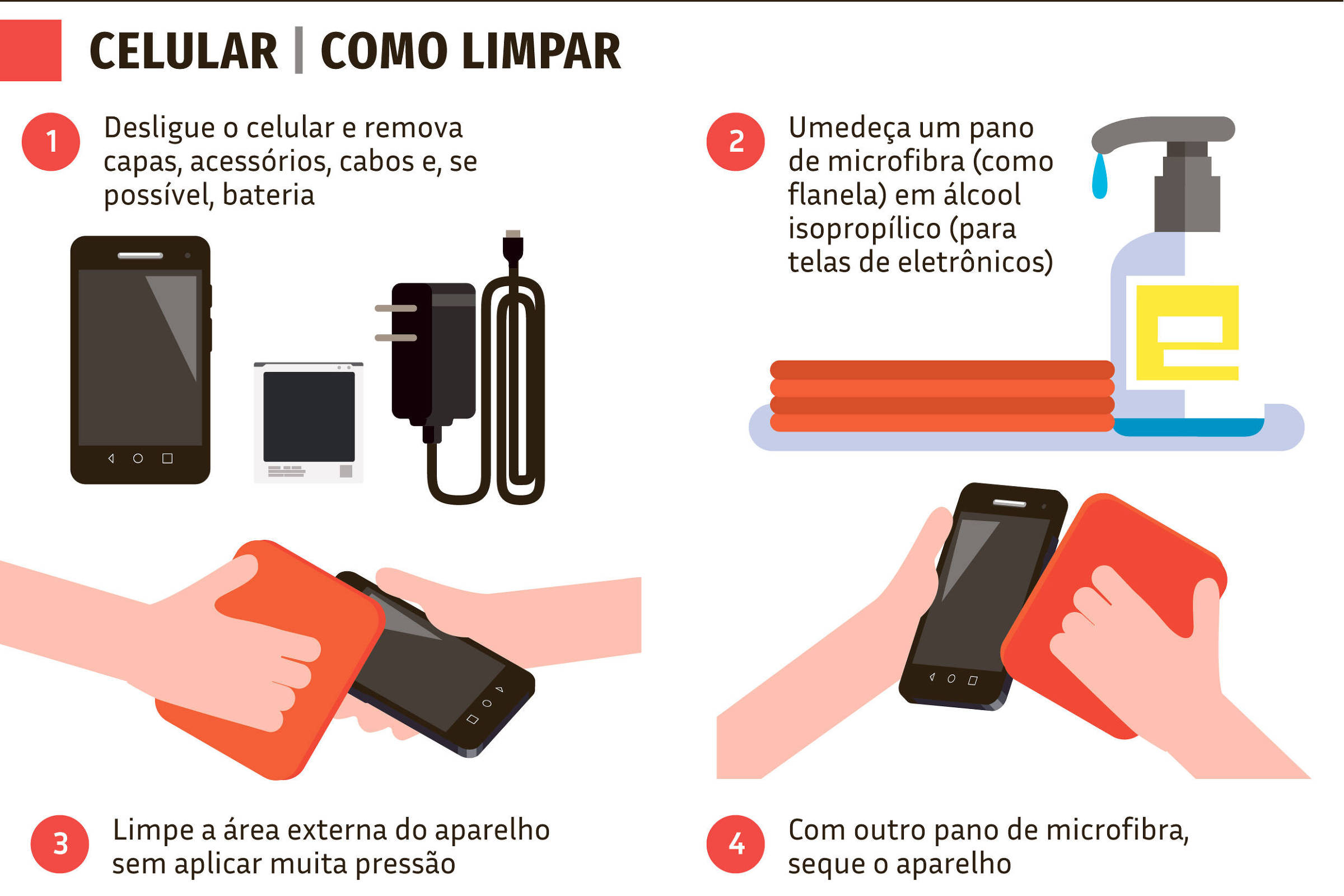 CELULAR | COMO LIMPAR

1 Desligue o celular e remova capas, acessórios, cabos e, se possível, bateria

2 Umedeça um pano de microfibra (como flanela) em álcool isopropílico (para telas de eletrônicos)

3 Limpe a área externa do aparelho sem aplicar muita pressão

4 Com outro pano de microfibra, seque o aparelho